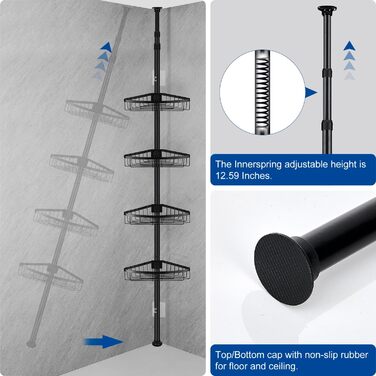 The Innerspring adjustable height is 12.59 Inches.

Top/Bottom cap with non-slip rubber for floor and ceiling.