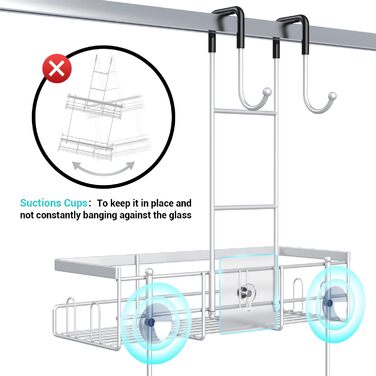 Suctions Cups: To keep it in place and not constantly banging against the glass