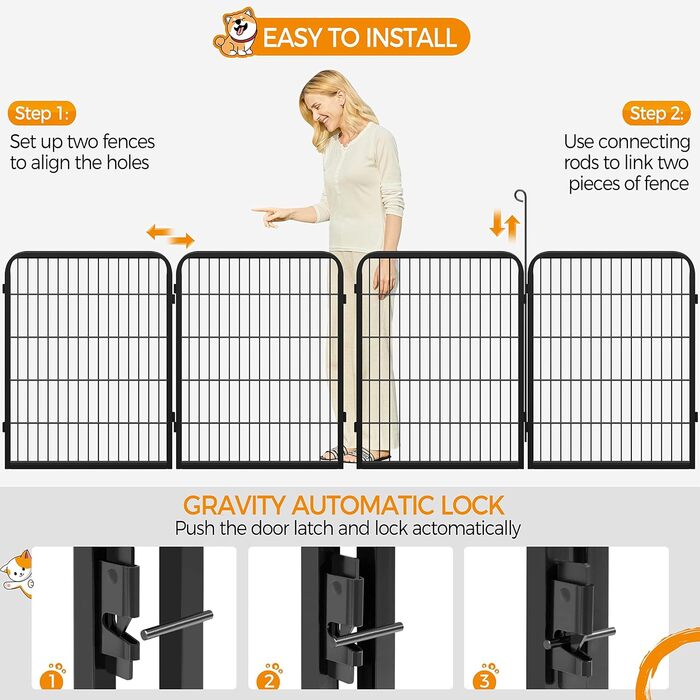 EASY TO INSTALL

Step 1:
Set up two fences to align the holes

Step 2:
Use connecting rods to link two pieces of fence

GRAVITY AUTOMATIC LOCK
Push the door latch and lock actomatically

1

2

3