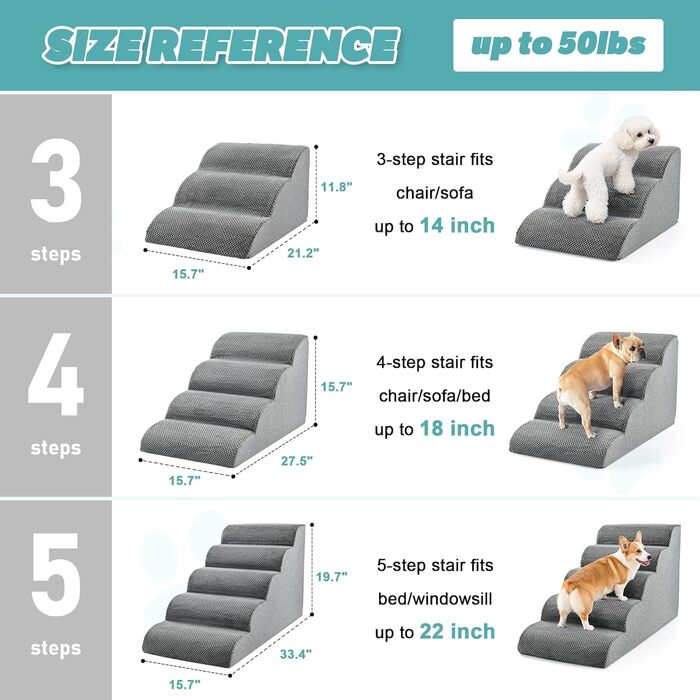 SIZE REFERENCE

up to 50lbs

3
steps

11.8"
21.2"
15.7"

3-step stair fits
chair/sofa
up to 14 inch

4
steps

15.7"
27.5"
15.7"

4-step stair fits
chair/sofa/bed
up to 18 inch

5
steps

19.7"
33.4"
15.7"

5-step stair fits
bed/windowsill
up to 22 inch