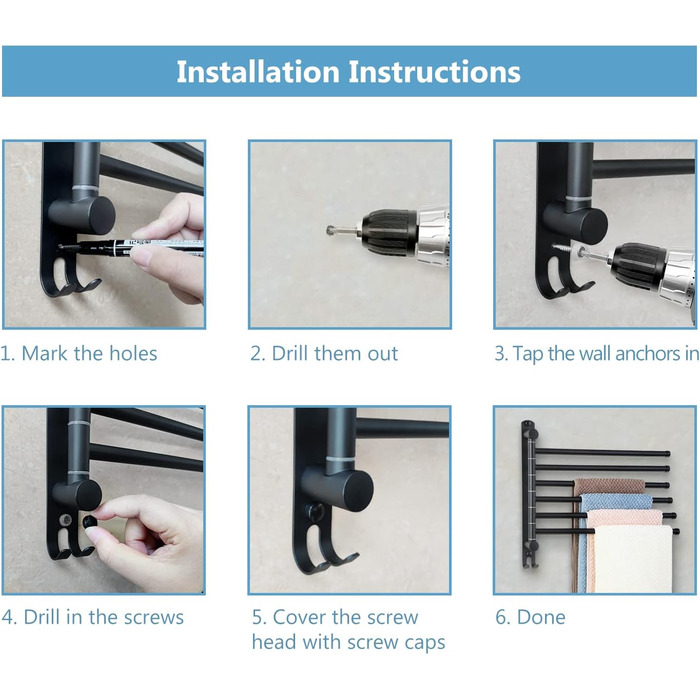 Installation Instructions

1. Mark the holes

2. Drill them out

3. Tap the wall anchors in

4. Drill in the screws

5. Cover the screw head with screw caps

6. Done