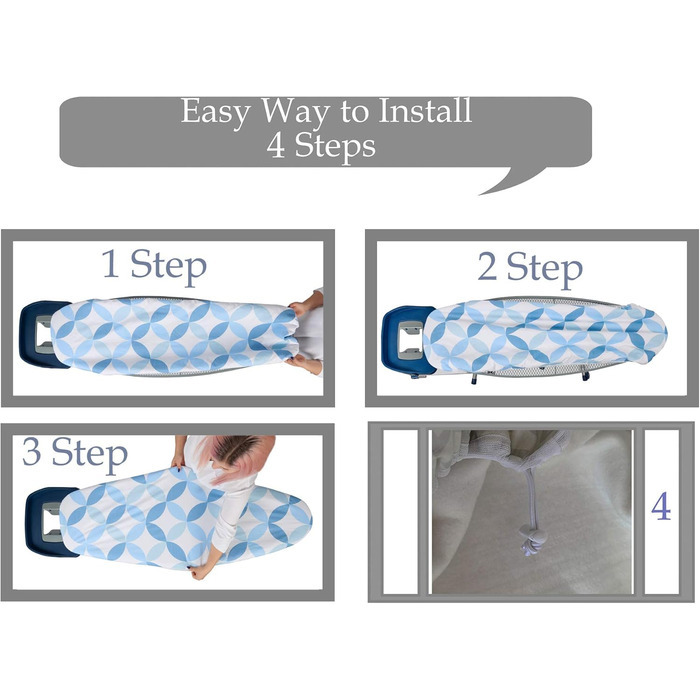 Easy Way to Install
4 Steps

1 Step

2 Step

3 Step

4