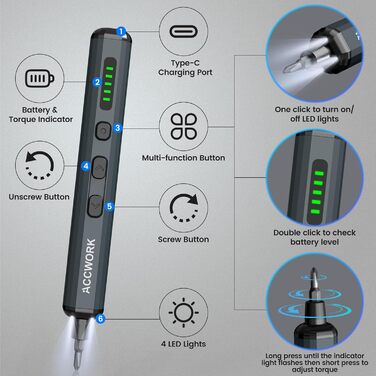 1

Type-C Charging Port

2

Battery & Torque Indicator

3

Multi-function Button

4

Unscrew Button

5

Screw Button

ACCWORK

6

4 LED Lights

One click to turn on/ off LED lights

Double click to check battery level

Long press until the indicator light flashes then short press to adjust torque