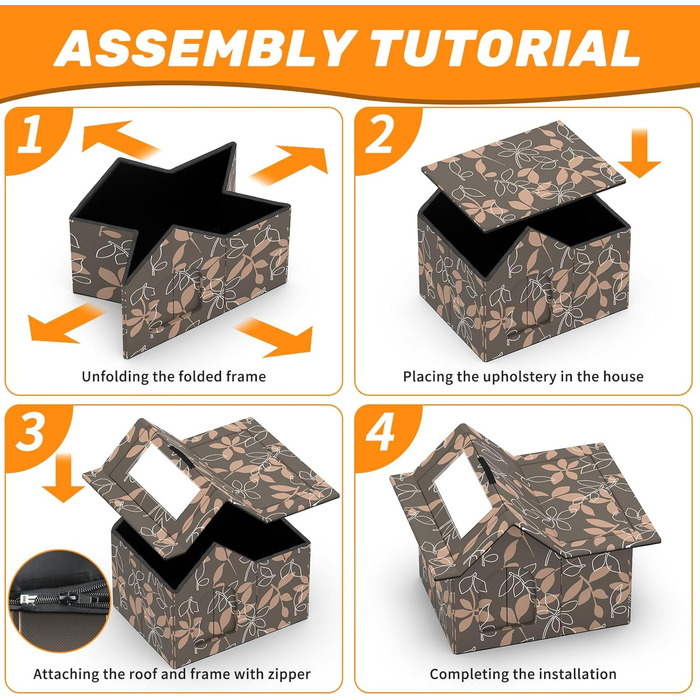 ASSEMBLY TUTORIAL

1

Unfolding the folded frame

2

Placing the upholstery in the house

3

Attaching the roof and frame with zipper

4

Completing the installation