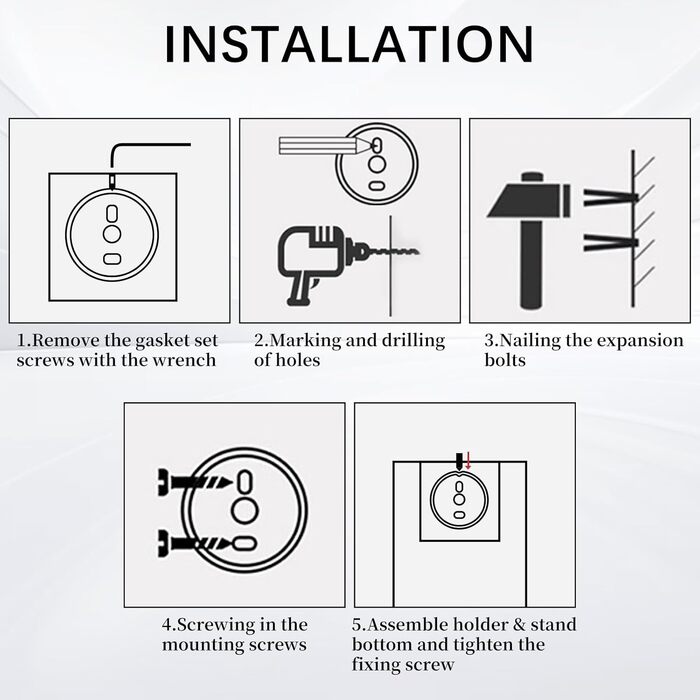 INSTALLATION

1.Remove the gasket set screws with the wrench

2.Marking and drilling of holes

3.Nailing the expansion bolts

4.Screwing in the mounting screws

5.Assemble holder & stand bottom and tighten the fixing screw