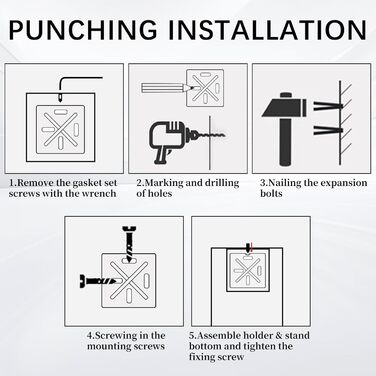 PUNCHING INSTALLATION

1.Remove the gasket set screws with the wrench

2.Marking and drilling of holes

3.Nailing the expansion bolts

4.Screwing in the mounting screws

5.Assemble holder & stand bottom and tighten the fixing screw