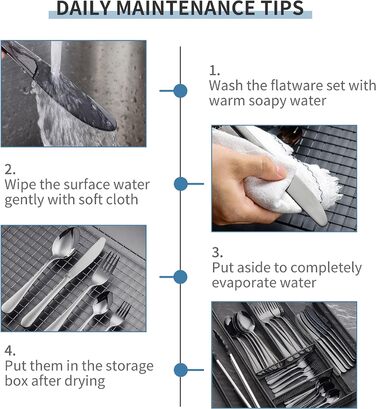 DAILY MAINTENANCE TIPS

1.
Wash the flatware set with warm soapy water

2.
Wipe the surface water gently with soft cloth

3.
Put aside to completely evaporate water

4.
Put them in the storage box after drying