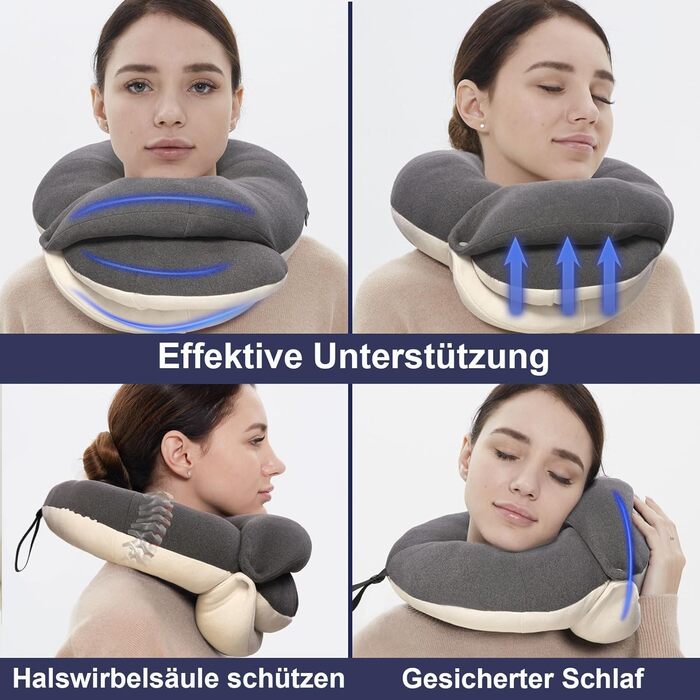 Effektive Unterstützung

Halswirbelsäule schützen

Gesicherter Schlaf