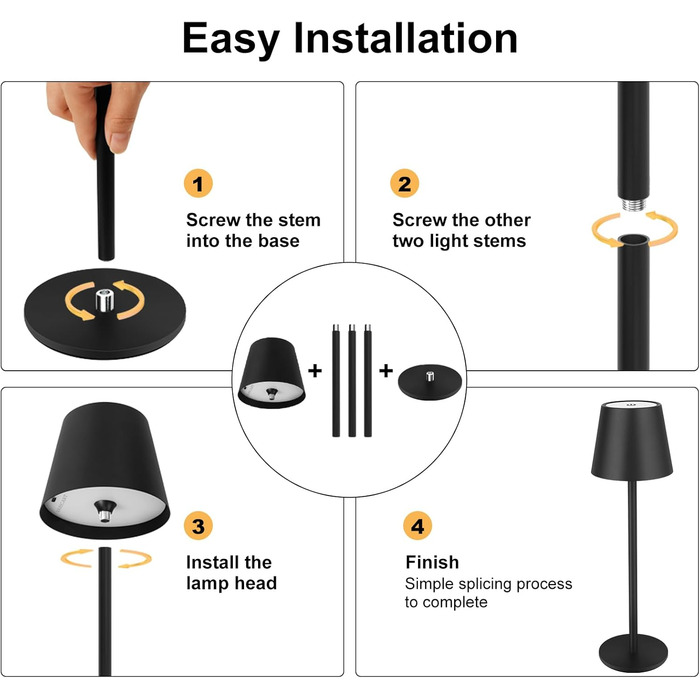 Easy Installation

1
Screw the stem into the base

2
Screw the other two light stems

+ +

3
Install the lamp head

4
Finish
Simple splicing process to complete