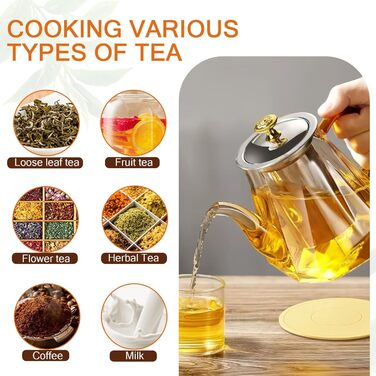 COOKING VARIOUS TYPES OF TEA

Loose leaf tea

Fruit tea

Flower tea

Herbal Tea

Coffee

Milk