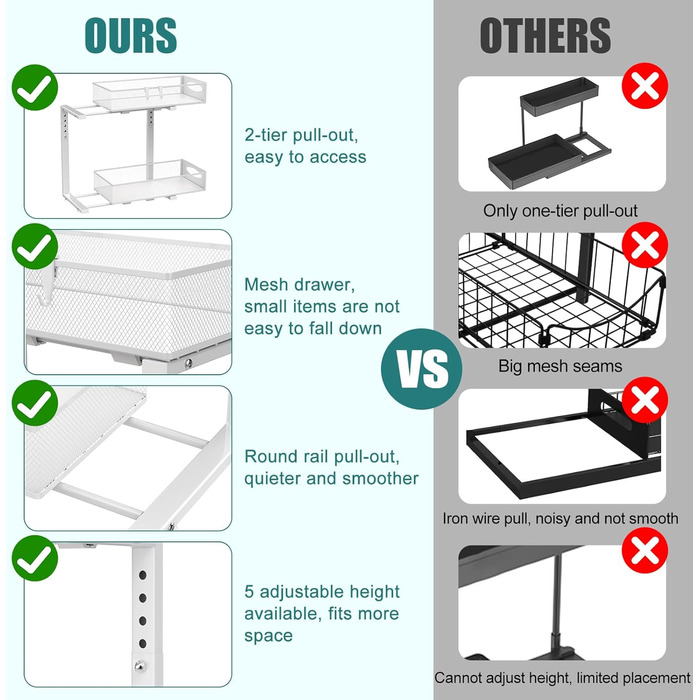 OURS

2-tier pull-out, easy to access

Mesh drawer, small items are not easy to fall down

Round rail pull-out, quieter and smoother

5 adjustable height available, fits more space

VS

OTHERS

Only one-tier pull-out

Big mesh seams

Iron wire pull, noisy and not smooth

Cannot adjust height, limited placement