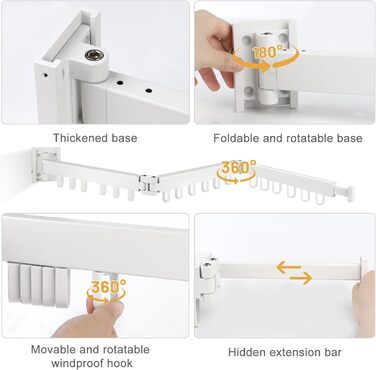 180°

Thickened base

Foldable and rotatable base

360°

360°

Movable and rotatable windproof hook

Hidden extension bar