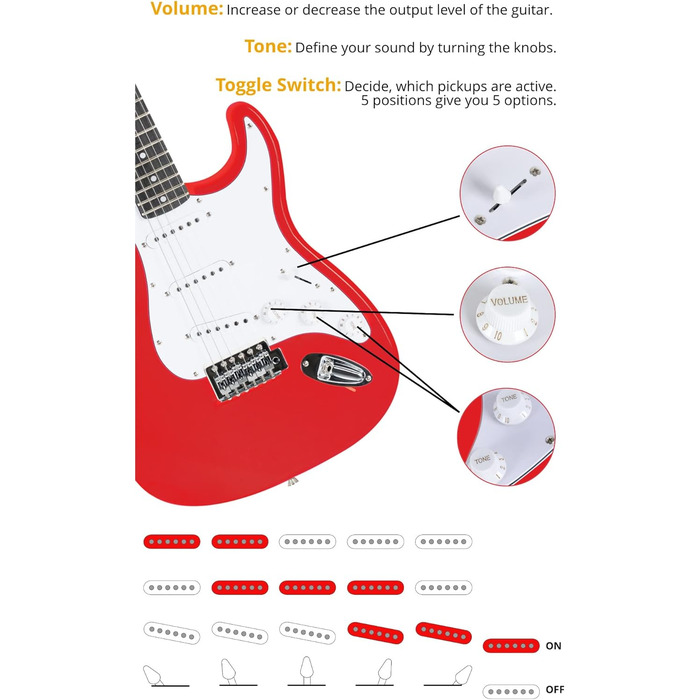 Volume: Increase or decrease the output level of the guitar.

Tone: Define your sound by turning the knobs.

Toggle Switch: Decide, which pickups are active. 5 positions give you 5 options.

VOLUME
9 10 1

TONE

TONE

ON

OFF