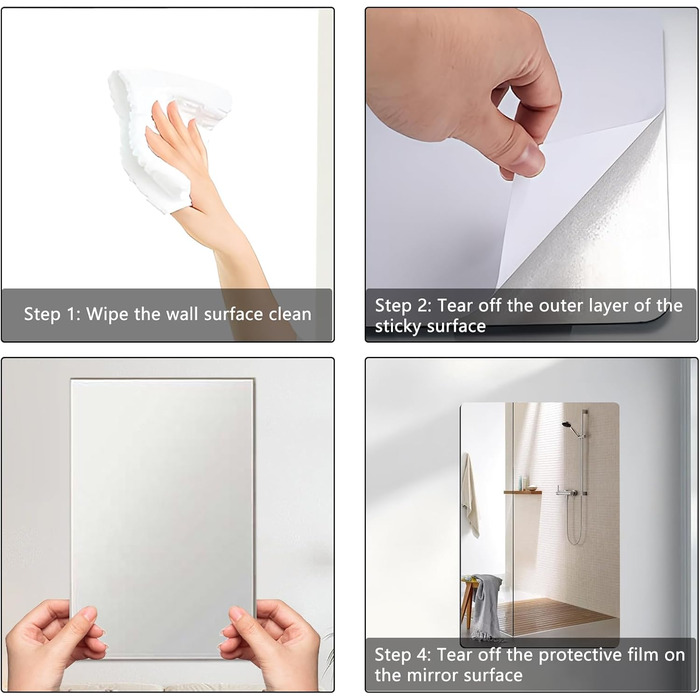 Step 1: Wipe the wall surface clean

Step 2: Tear off the outer layer of the sticky surface

Step 4: Tear off the protective film on the mirror surface