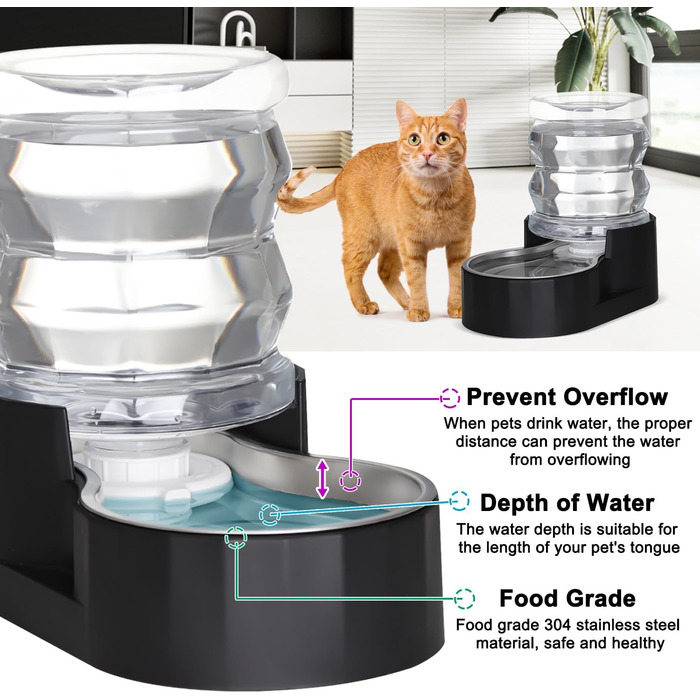 Prevent Overflow
When pets drink water, the proper distance can prevent the water from overflowing

Depth of Water
The water depth is suitable for the length of your pet's tongue

Food Grade
Food grade 304 stainless steel material, safe and healthy