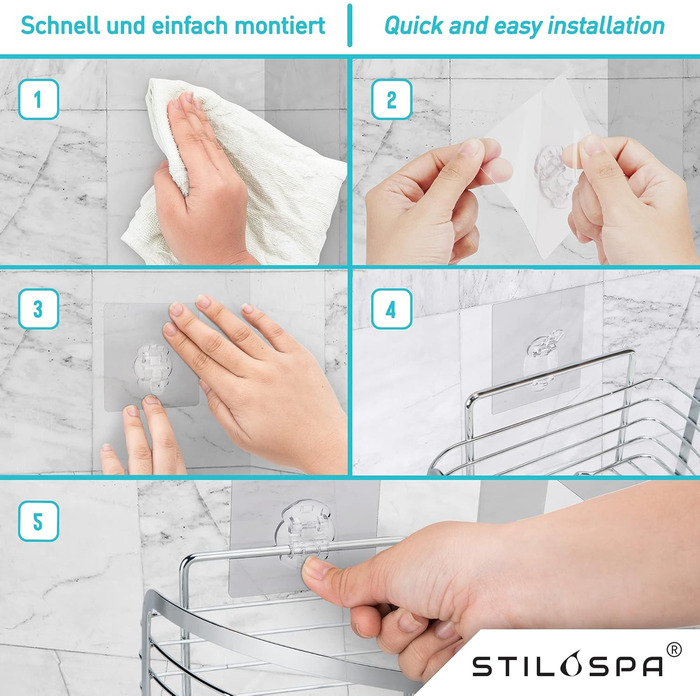 Schnell und einfach montiert

Quick and easy installation

1

2

3

4

5

STILOSPA®