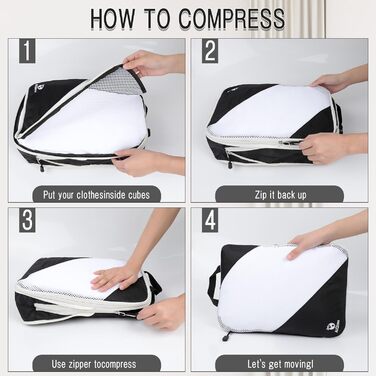 HOW TO COMPRESS

1

Put your clothesinside cubes

2

Zip it back up

3

Use zipper tocompress

4

Let's get moving!