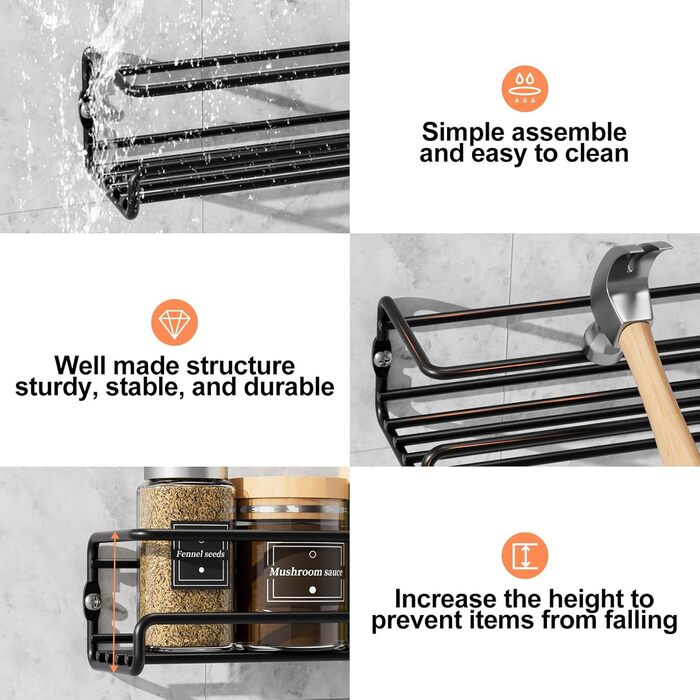 Simple assemble and easy to clean

Well made structure sturdy, stable, and durable

Fennel seeds

Mushroom sauce

Increase the height to prevent items from falling