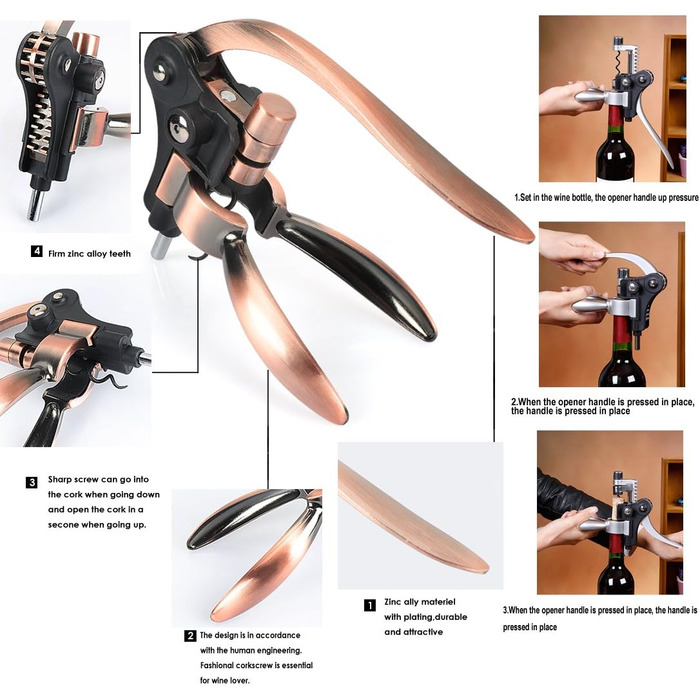 4 Firm zinc alloy teeth

3 Sharp screw can go into the cork when going down and open the cork in a secone when going up.

2 The design is in accordance with the human engineering. Fashional corkscrew is essential for wine lover.

1 Zinc ally materiel with plating,durable and attractive

1.Set in the wine bottle, the opener handle up pressure

2.When the opener handle is pressed in place, the handle is pressed in place

3.When the opener handle is pressed in place, the handle is pressed in place