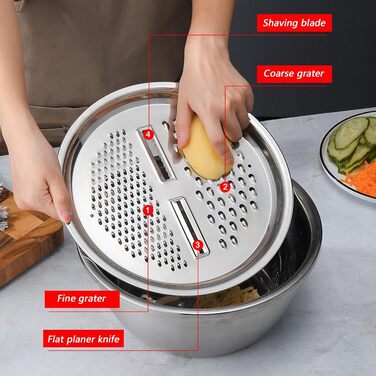 Shaving blade

Coarse grater

4

2

1

3

Fine grater

Flat planer knife