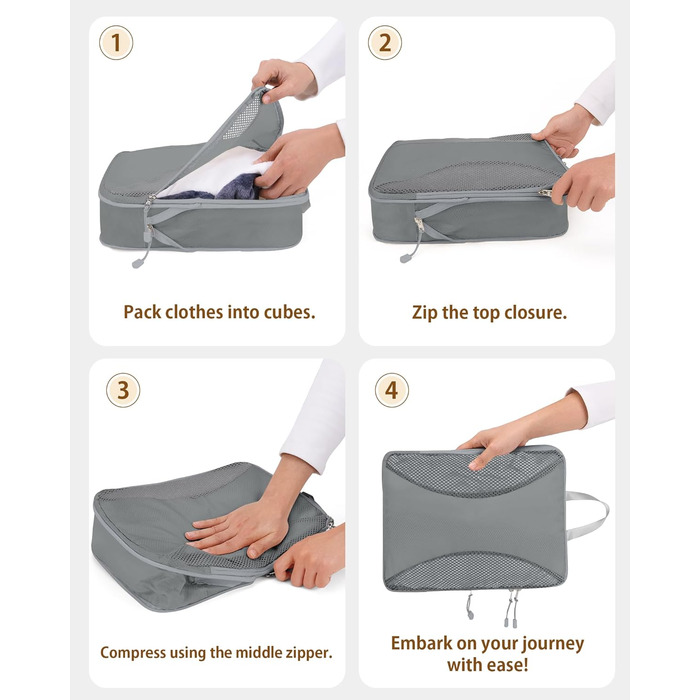 1

Pack clothes into cubes.

2

Zip the top closure.

3

Compress using the middle zipper.

4

Embark on your journey with ease!