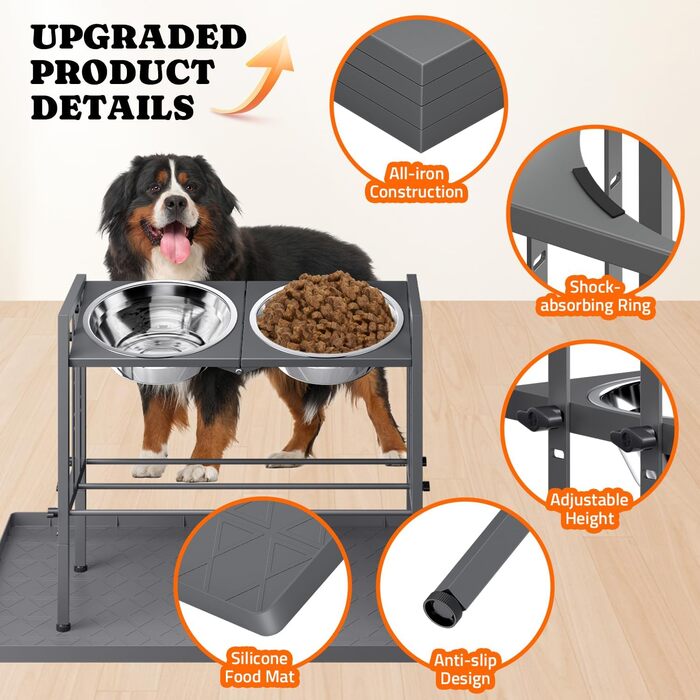 UPGRADED PRODUCT DETAILS

All-iron Construction

Shock-absorbing Ring

Adjustable Height

Silicone Food Mat

Anti-slip Design