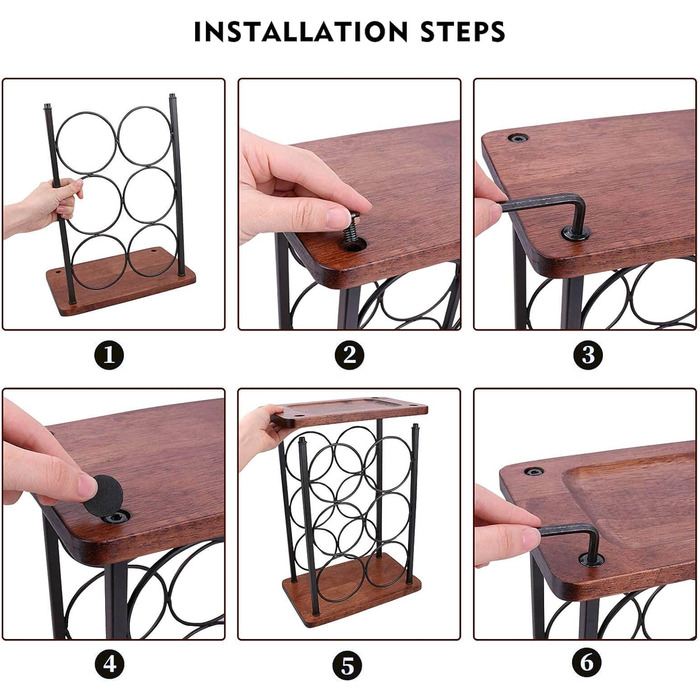 INSTALLATION STEPS

1

2

3

4

5

6