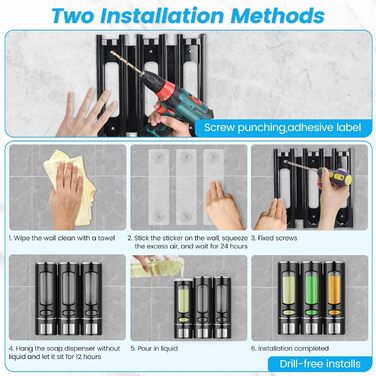 Two Installation Methods

Screw punching,adhesive label

1. Wipe the wall clean with a towel

2. Stick the sticker on the wall, squeeze the excess air, and wait for 24 hours

3. Fixed screws

4. Hang the soap dispenser without liquid and let it sit for 12 hours

5. Pour in liquid

6. Installation completed

Drill-free installs