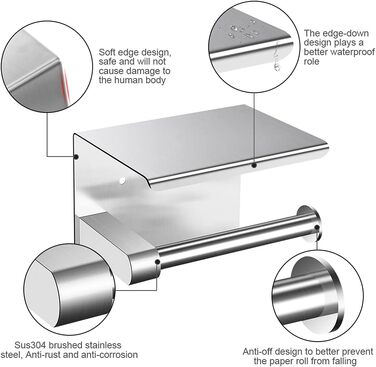 Soft edge design, safe and will not cause damage to the human body

The edge-down design plays a better waterproof role

Sus304 brushed stainless steel, Anti-rust and anti-corrosion

Anti-off design to better prevent the paper roll from falling