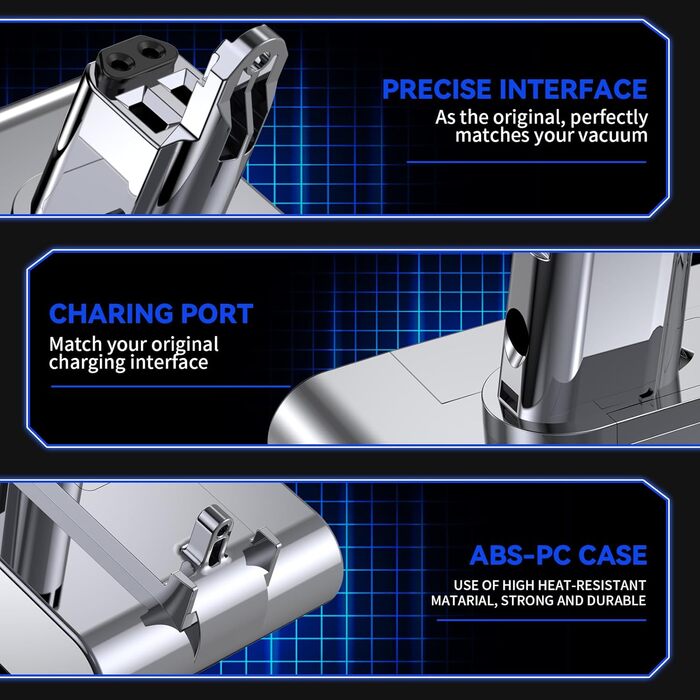 PRECISE INTERFACE
As the original, perfectly matches your vacuum

CHARING PORT
Match your original charging interface

ABS-PC CASE
USE OF HIGH HEAT-RESISTANT MATARIAL, STRONG AND DURABLE