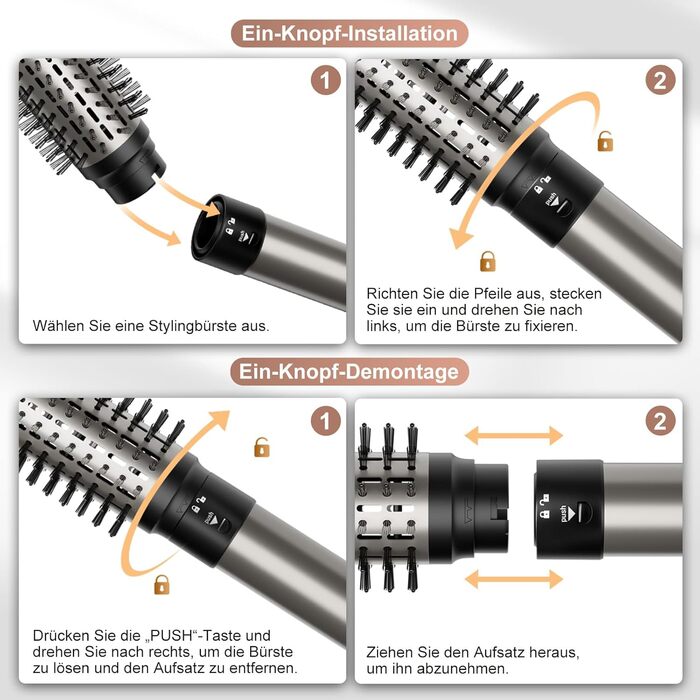 Ein-Knopf-Installation

1

push

Wählen Sie eine Stylingbürste aus.

2

push

Richten Sie die Pfeile aus, stecken Sie sie ein und drehen Sie nach links, um die Bürste zu fixieren.

Ein-Knopf-Demontage

1

push

Drücken Sie die „PUSH"-Taste und drehen Sie nach rechts, um die Bürste zu lösen und den Aufsatz zu entfernen.

2

push

Ziehen Sie den Aufsatz heraus, um ihn abzunehmen.