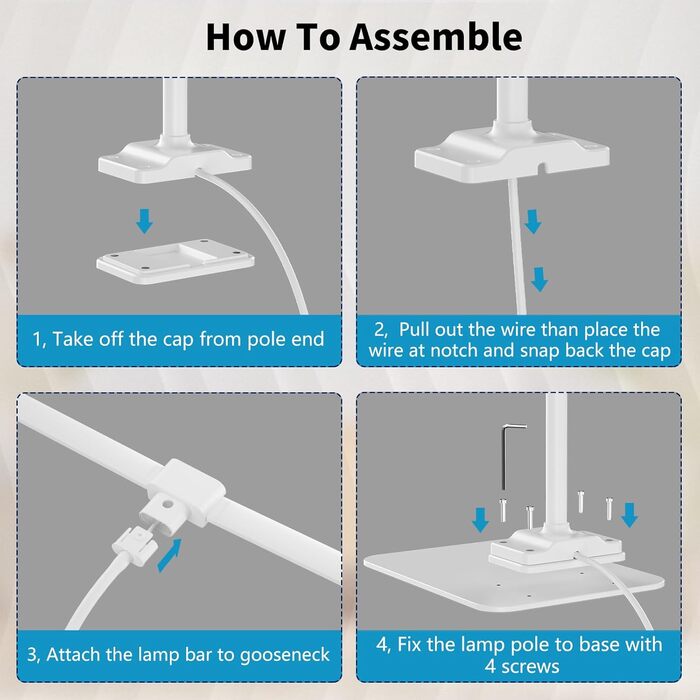 How To Assemble

1, Take off the cap from pole end

2, Pull out the wire than place the wire at notch and snap back the cap

3, Attach the lamp bar to gooseneck

4, Fix the lamp pole to base with 4 screws