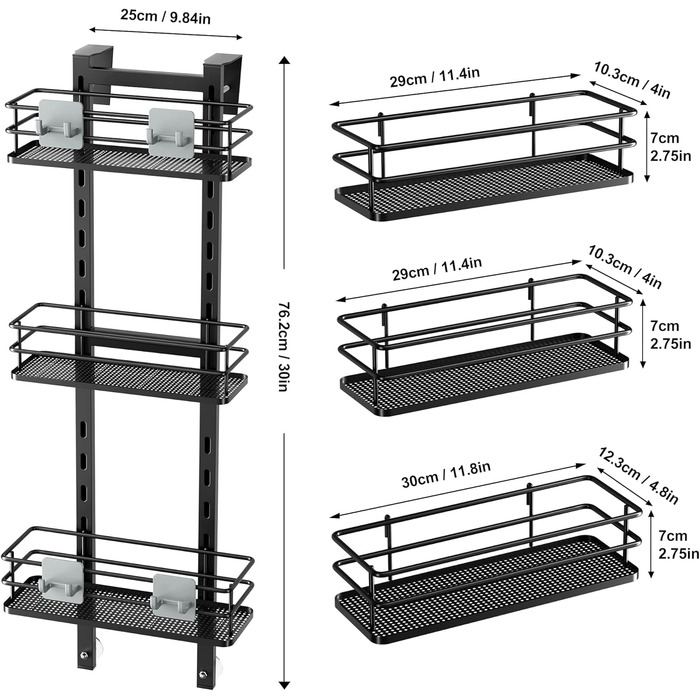 25cm / 9.84in

76.2cm / 30in

29cm / 11.4in
10.3cm / 4in
7cm
2.75in

29cm / 11.4in
10.3cm / 4in
7cm
2.75in

30cm / 11.8in
12.3cm / 4.8in
7cm
2.75in