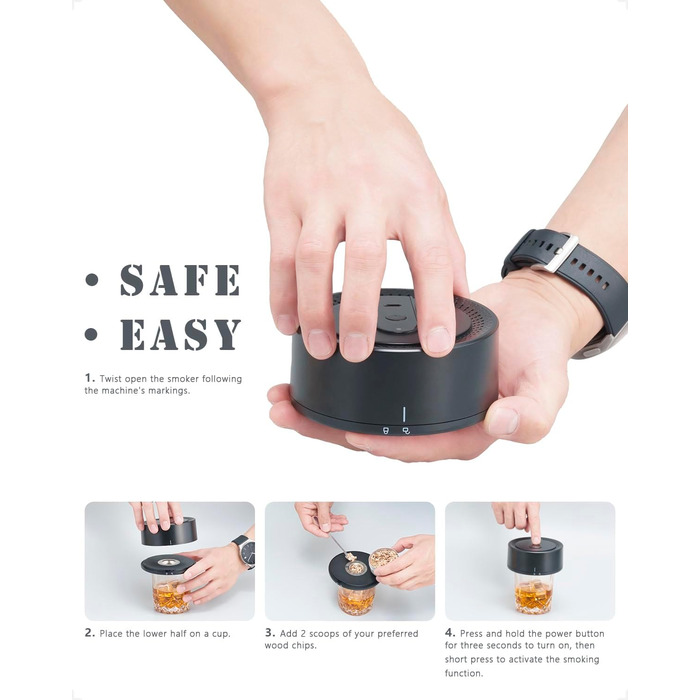 • SAFE
• EASY

1. Twist open the smoker following the machine's markings.

2. Place the lower half on a cup.

3. Add 2 scoops of your preferred wood chips.

4. Press and hold the power button for three seconds to turn on, then short press to activate the smoking function.