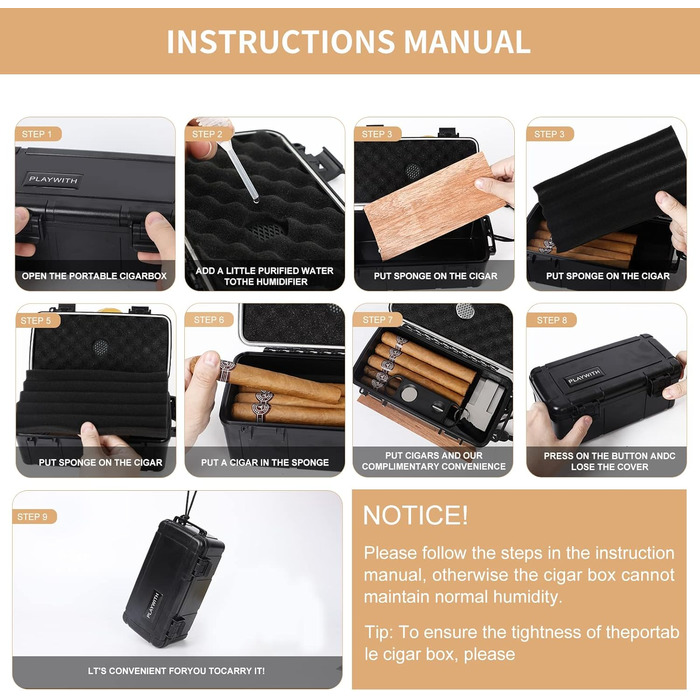 INSTRUCTIONS MANUAL

STEP 1
PLAYWITH
OPEN THE PORTABLE CIGARBOX

STEP 2
ADD A LITTLE PURIFIED WATER TOTHE HUMIDIFIER

STEP 3
PUT SPONGE ON THE CIGAR

STEP 3
PUT SPONGE ON THE CIGAR

STEP 5
PUT SPONGE ON THE CIGAR

STEP 6
PUT A CIGAR IN THE SPONGE

STEP 7
PUT CIGARS AND OUR COMPLIMENTARY CONVENIENCE

STEP 8
PLAYWITH
PRESS ON THE BUTTON ANDC LOSE THE COVER

STEP 9
PLAYWITH
LT'S CONVENIENT FORYOU TOCARRY IT!

NOTICE!

Please follow the steps in the instruction manual, otherwise the cigar box cannot maintain normal humidity.

Tip: To ensure the tightness of theportab le cigar box, please