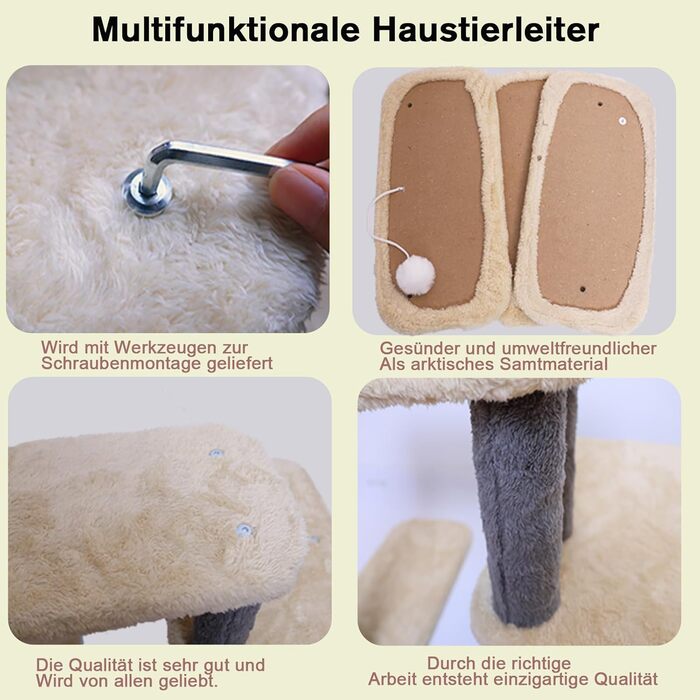 Multifunktionale Haustierleiter

Wird mit Werkzeugen zur Schraubenmontage geliefert

Gesünder und umweltfreundlicher Als arktisches Samtmaterial

Die Qualität ist sehr gut und Wird von allen geliebt.

Durch die richtige Arbeit entsteht einzigartige Qualität