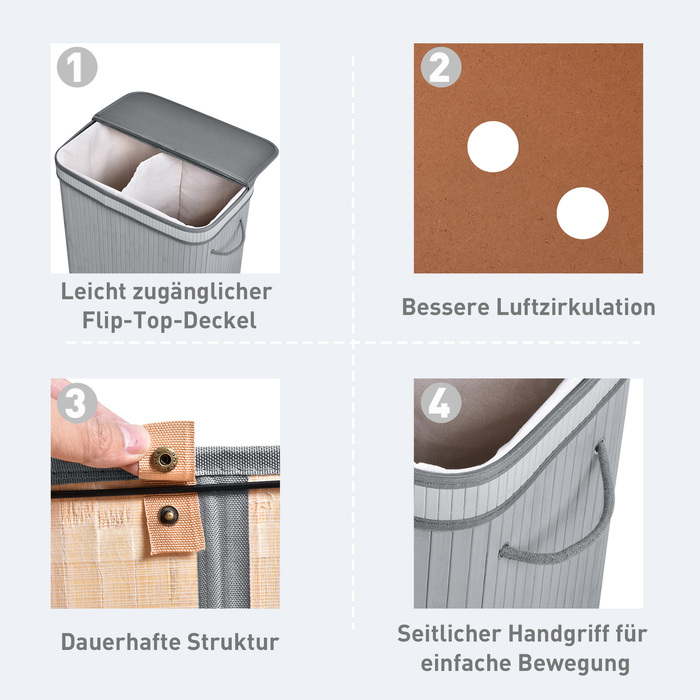 1

Leicht zugänglicher Flip-Top-Deckel

2

Bessere Luftzirkulation

3

Dauerhafte Struktur

4

Seitlicher Handgriff für einfache Bewegung