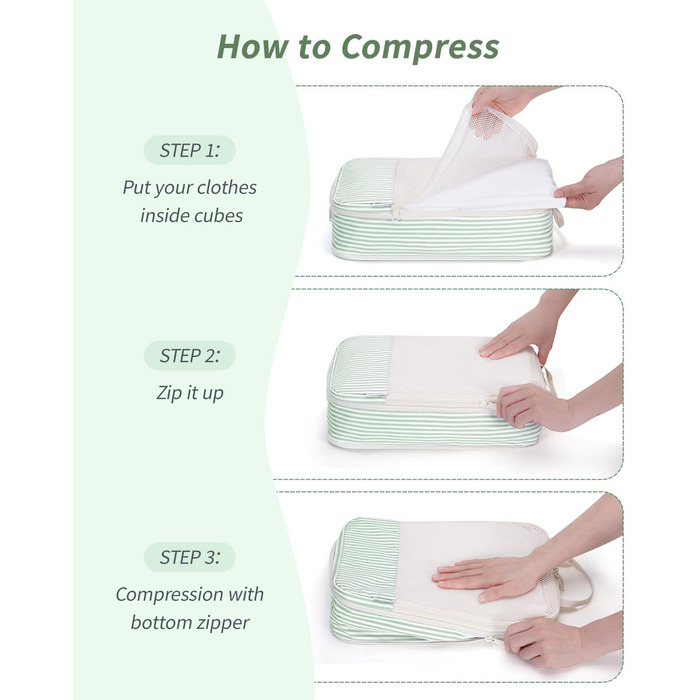 How to Compress

STEP 1:
Put your clothes inside cubes

STEP 2:
Zip it up

STEP 3:
Compression with bottom zipper