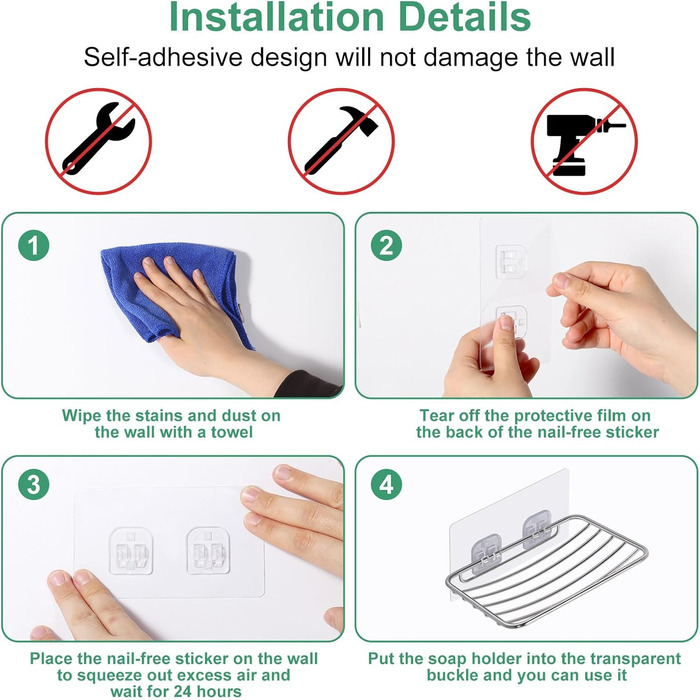 Installation Details

Self-adhesive design will not damage the wall

1

Wipe the stains and dust on the wall with a towel

2

Tear off the protective film on the back of the nail-free sticker

3

Place the nail-free sticker on the wall to squeeze out excess air and wait for 24 hours

4

Put the soap holder into the transparent buckle and you can use it