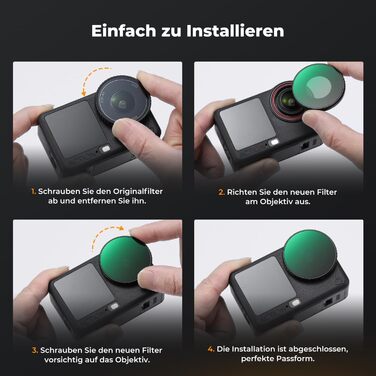 Einfach zu Installieren

1. Schrauben Sie den Originalfilter ab und entfernen Sie ihn.

2. Richten Sie den neuen Filter am Objektiv aus.

3. Schrauben Sie den neuen Filter vorsichtig auf das Objektiv.

4. Die Installation ist abgeschlossen, perfekte Passform.