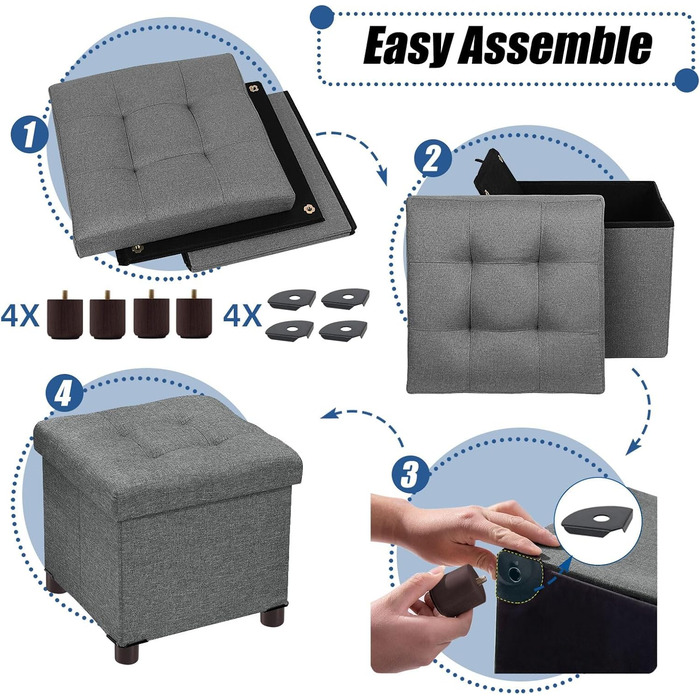 Easy Assemble

1

2

4X

4X

4

3