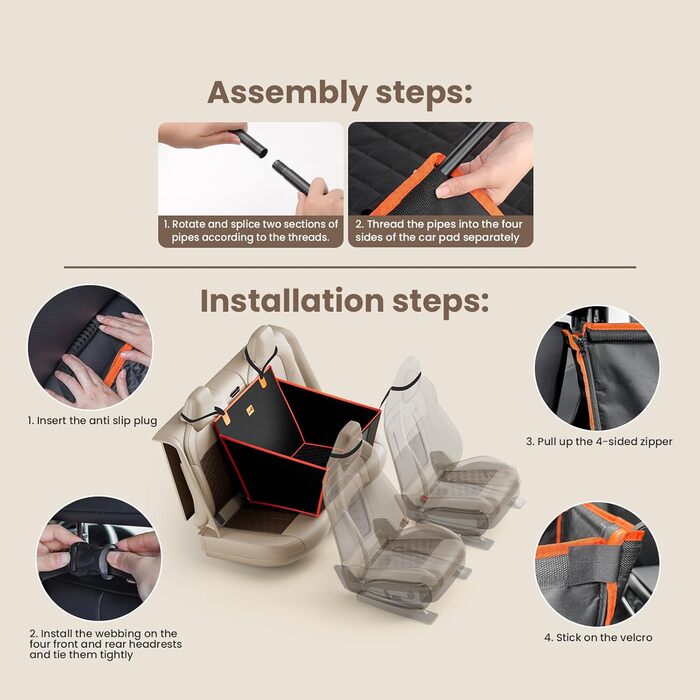 Assembly steps:

1. Rotate and splice two sections of pipes according to the threads.

2. Thread the pipes into the four sides of the car pad separately

Installation steps:

1. Insert the anti slip plug

2. Install the webbing on the four front and rear headrests and tie them tightly

3. Pull up the 4-sided zipper

4. Stick on the velcro