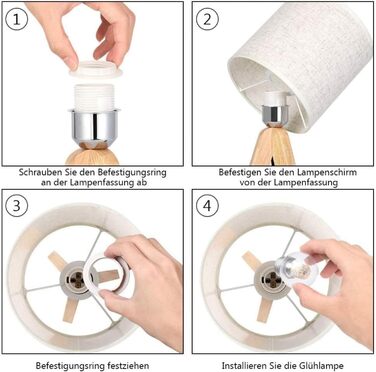 1

Schrauben Sie den Befestigungsring an der Lampenfassung ab

2

Befestigen Sie den Lampenschirm von der Lampenfassung

3

Befestigungsring festziehen

4

Installieren Sie die Glühlampe