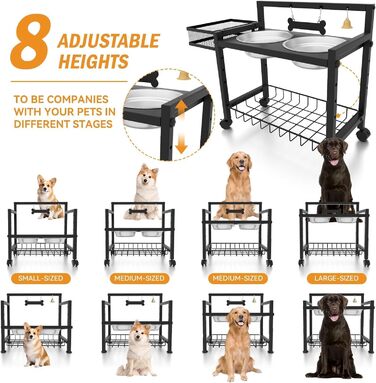 8 ADJUSTABLE HEIGHTS

TO BE COMPANIES WITH YOUR PETS IN DIFFERENT STAGES

SMALL-SIZED

MEDIUM-SIZED

MEDIUM-SIZED

LARGE-SIZED