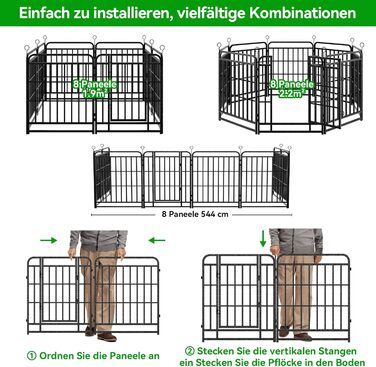 Einfach zu installieren, vielfältige Kombinationen

8 Paneele
$1.9m^2$

8 Paneele
$2.2m^2$

8 Paneele 544 cm

① Ordnen Sie die Paneele an

② Stecken Sie die vertikalen Stangen ein Stecken Sie die Pflöcke in den Boden