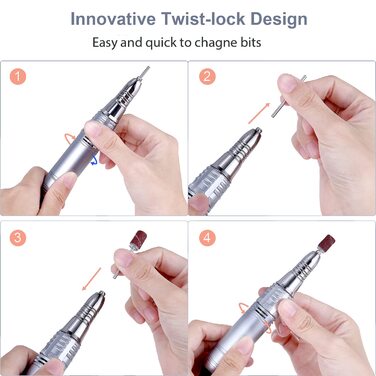 Innovative Twist-lock Design

Easy and quick to chagne bits

1

2

3

4