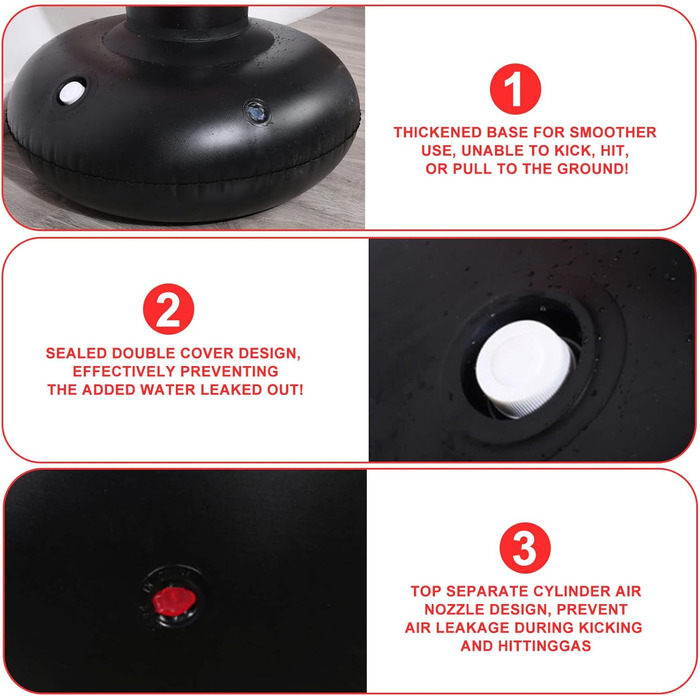 1

THICKENED BASE FOR SMOOTHER USE, UNABLE TO KICK, HIT, OR PULL TO THE GROUND!

2

SEALED DOUBLE COVER DESIGN, EFFECTIVELY PREVENTING THE ADDED WATER LEAKED OUT!

3

TOP SEPARATE CYLINDER AIR NOZZLE DESIGN, PREVENT AIR LEAKAGE DURING KICKING AND HITTINGGAS