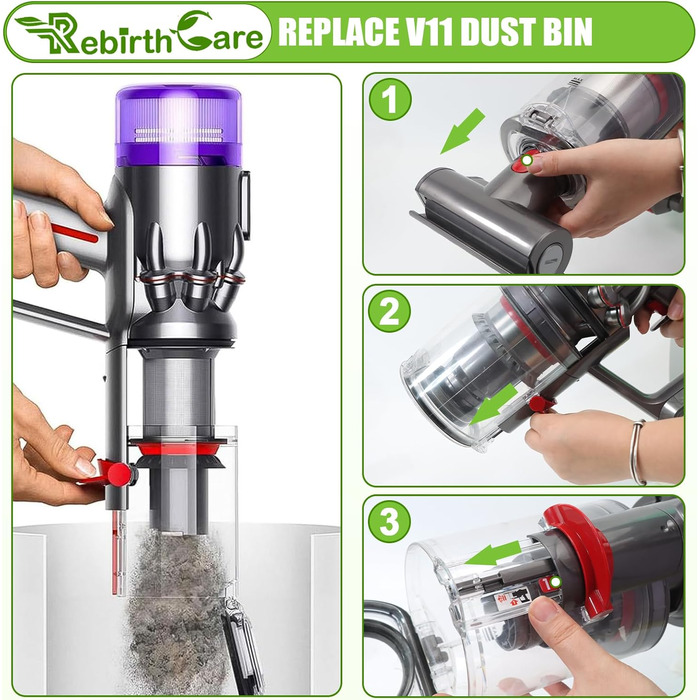 RebirthCare

REPLACE V11 DUST BIN

1

2

3