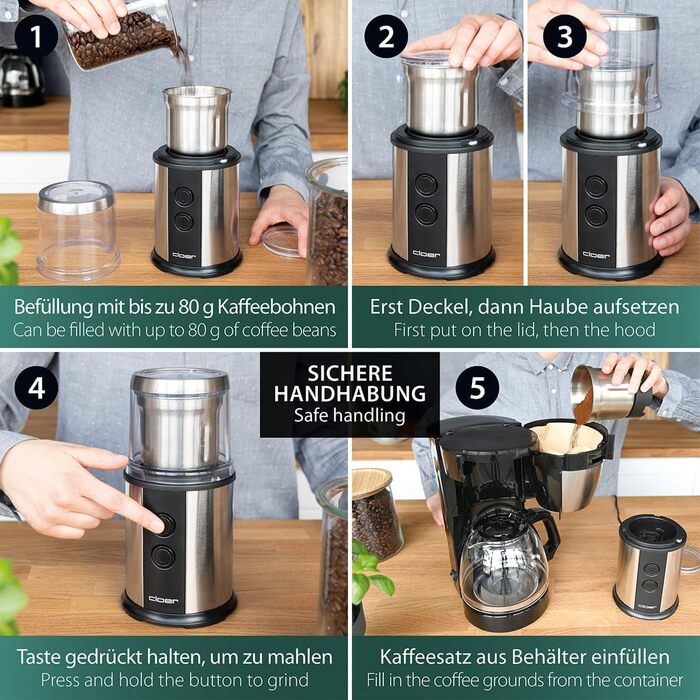 1

cloer

Befüllung mit bis zu 80 g Kaffeebohnen
Can be filled with up to 80 g of coffee beans

2

cloer

3

cloer

Erst Deckel, dann Haube aufsetzen
First put on the lid, then the hood

4

cloer

Taste gedrückt halten, um zu mahlen
Press and hold the button to grind

SICHERE HANDHABUNG
Safe handling

5

cloer

Kaffeesatz aus Behälter einfüllen
Fill in the coffee grounds from the container