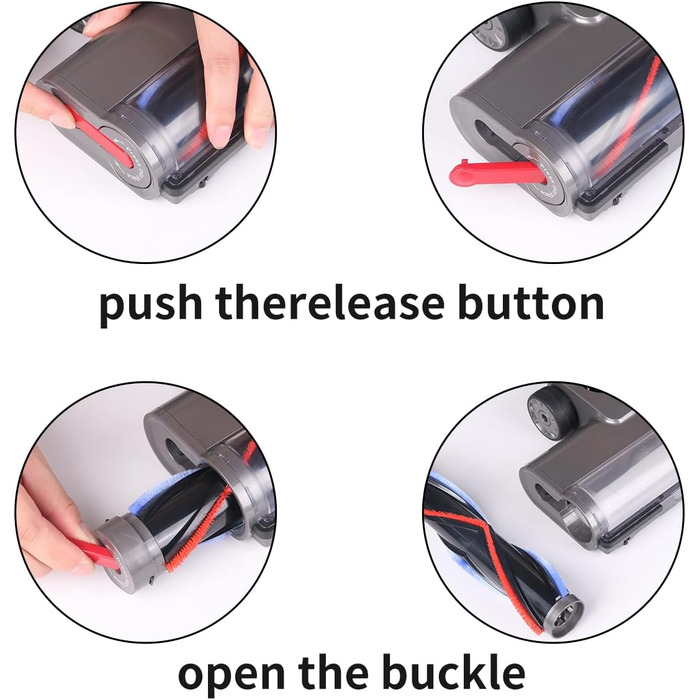 push therelease button

open the buckle